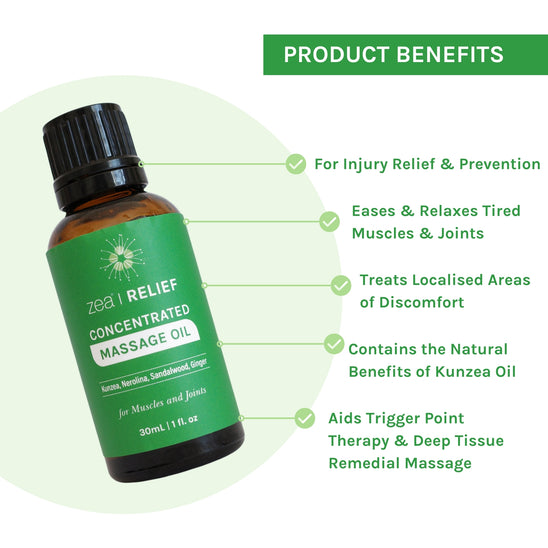 PRODUCT BENEFITS

zea | RELIEF
CONCENTRATED
MASSAGE OIL
Kunzea, Nerolina, Sandalwood, Ginger
for Muscles and Joints
30mL | 1 fl. oz

For Injury Relief & Prevention

Eases & Relaxes Tired Muscles & Joints

Treats Localised Areas of Discomfort

Contains the Natural Benefits of Kunzea Oil

Aids Trigger Point Therapy & Deep Tissue Remedial Massage